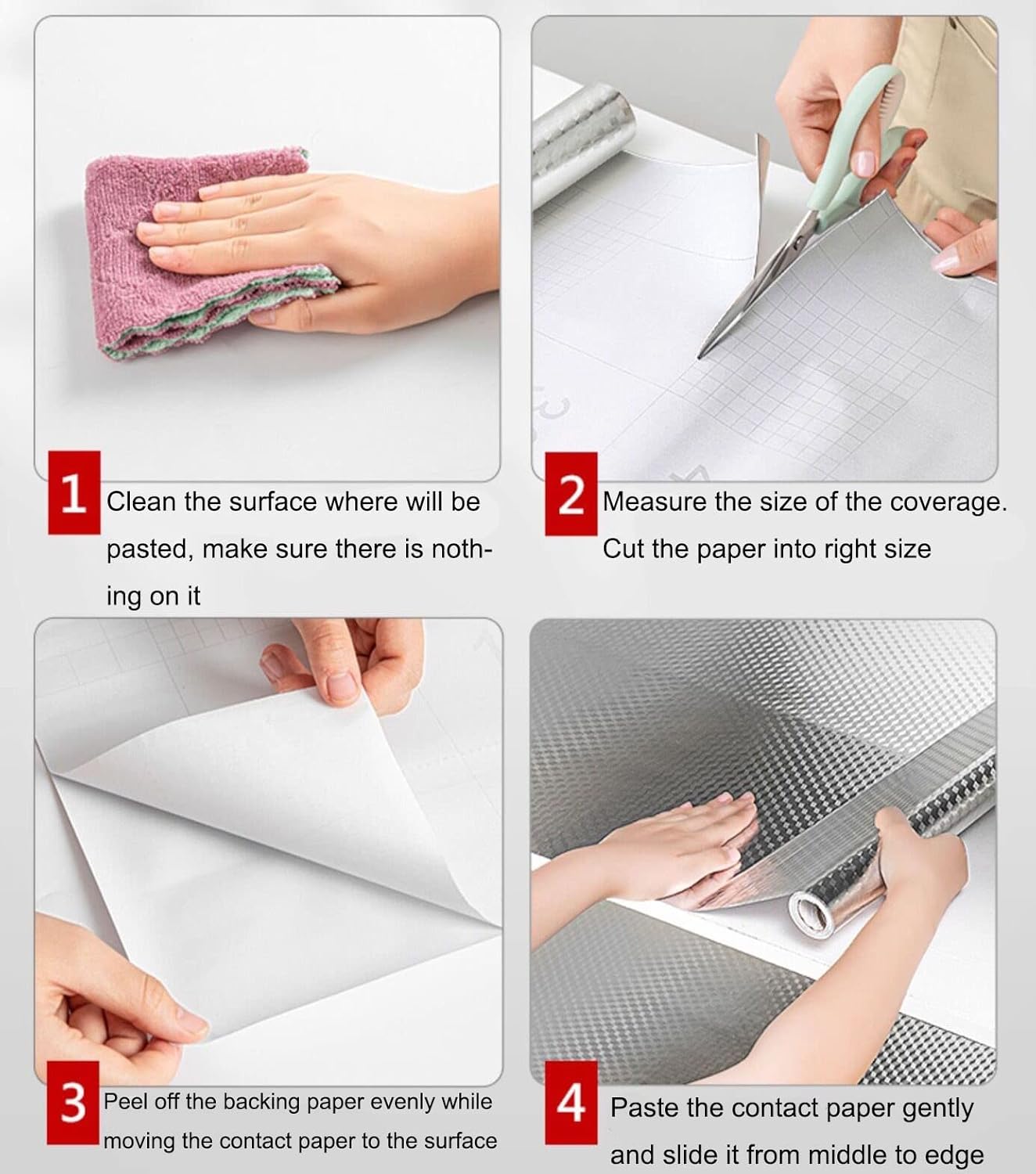 1 Clean the surface where will be pasted, make sure there is nothing on it

2 Measure the size of the coverage. Cut the paper into right size

3 Peel off the backing paper evenly while moving the contact paper to the surface

4 Paste the contact paper gently and slide it from middle to edge