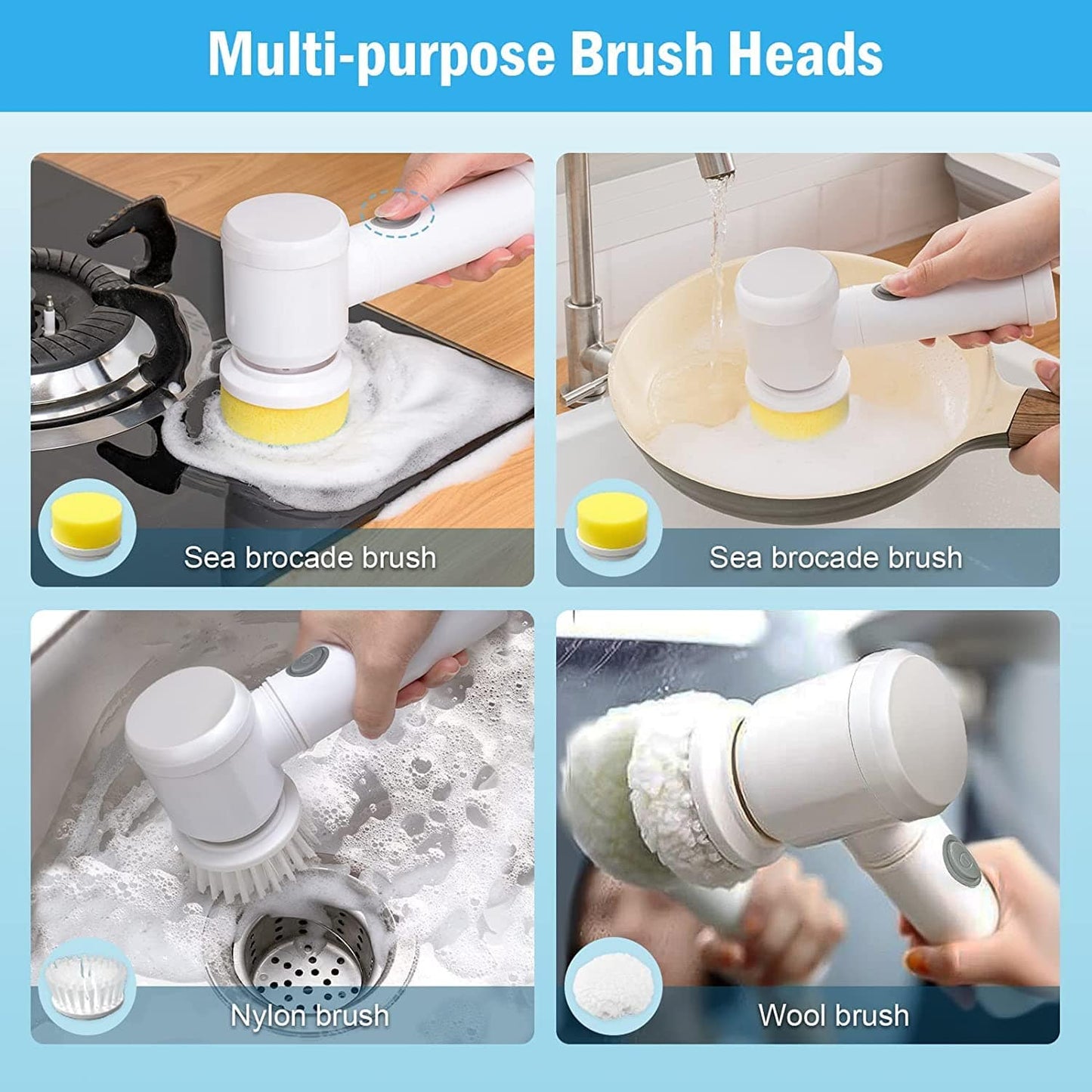 Multi-purpose Brush Heads

Sea brocade brush

Sea brocade brush

Nylon brush

Wool brush