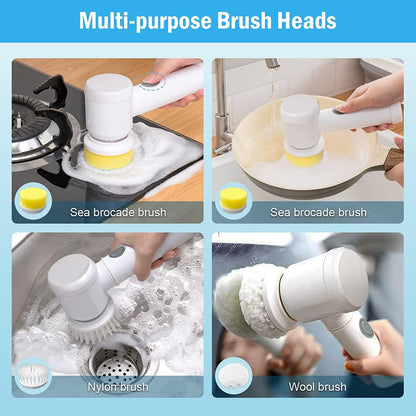 Multi-purpose Brush Heads

Sea brocade brush

Sea brocade brush

Nylon brush

Wool brush