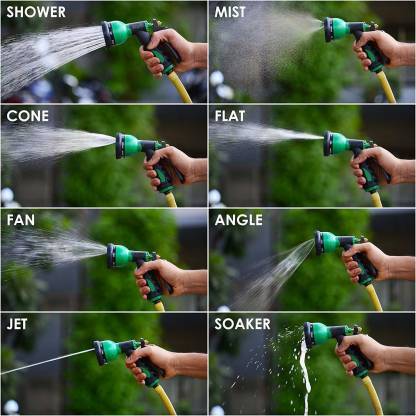 SHOWER

MIST

CONE

FLAT

FAN

ANGLE

JET

SOAKER