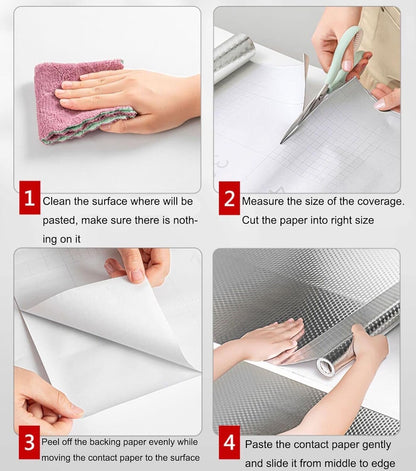 1 Clean the surface where will be pasted, make sure there is nothing on it

2 Measure the size of the coverage. Cut the paper into right size

3 Peel off the backing paper evenly while moving the contact paper to the surface

4 Paste the contact paper gently and slide it from middle to edge