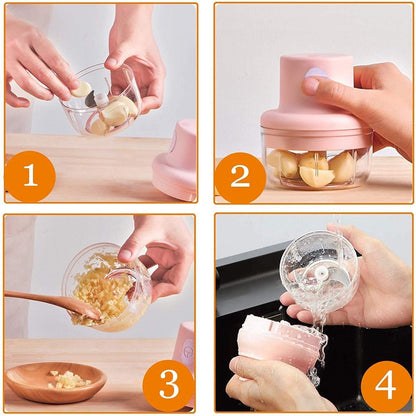 1

2

3

4