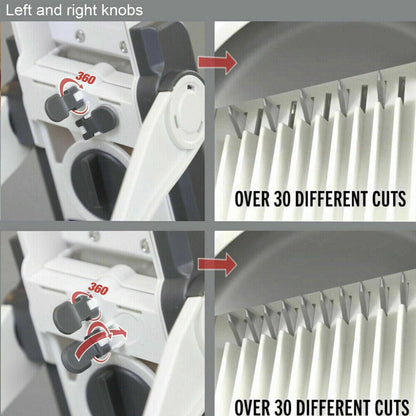 Left and right knobs

360

OVER 30 DIFFERENT CUTS

360

OVER 30 DIFFERENT CUTS